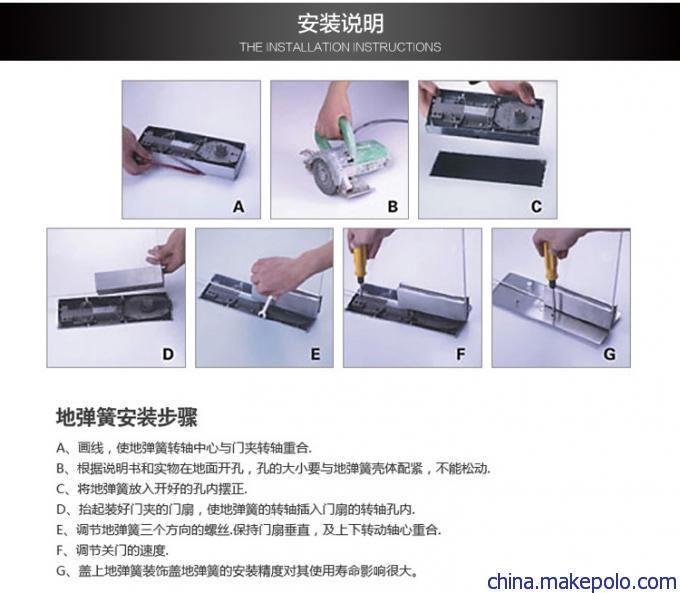 安装说明
THE INSTALLATION INSTRUCTIONS

A
B
C
D
E
F
G

地弹簧安装步骤

A、画线，使地弹簧转轴中心与门夹转轴重合.
B、根据说明书和实物在地面开孔，孔的大小要与地弹簧壳体配紧，不能松动.
C、将地弹簧放入开好的孔内摆正.
D、抬起装好门夹的门扇，使地弹簧的转轴插入门扇的转轴孔内.
E、调节地弹簧三个方向的螺丝.保持门扇垂直，及上下转动轴心重合.
F、调节关门的速度.
G、盖上地弹簧装饰盖地弹簧的安装精度对其使用寿命影响很大。

china.makepolo.com