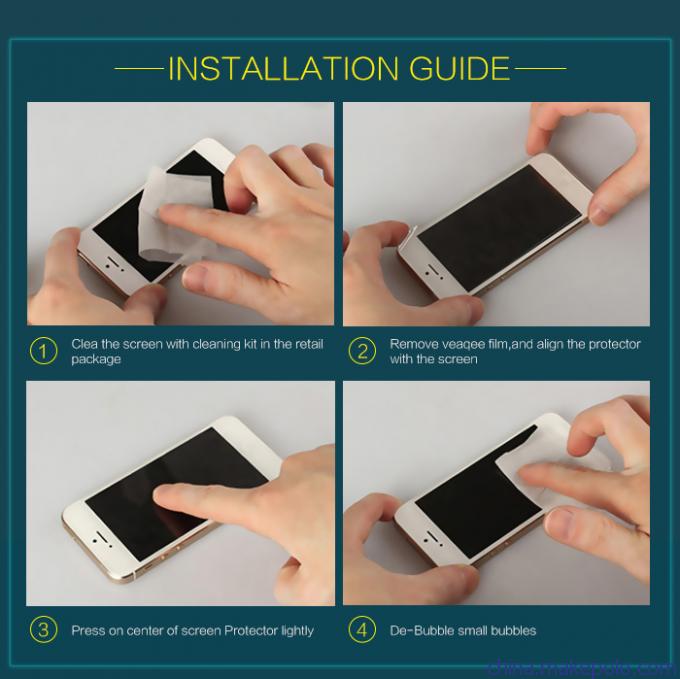 INSTALLATION GUIDE

1 Clea the screen with cleaning kit in the retail package

2 Remove veaqee film,and align the protector with the screen

3 Press on center of screen Protector lightly

4 De-Bubble small bubbles

china.makepolo.com