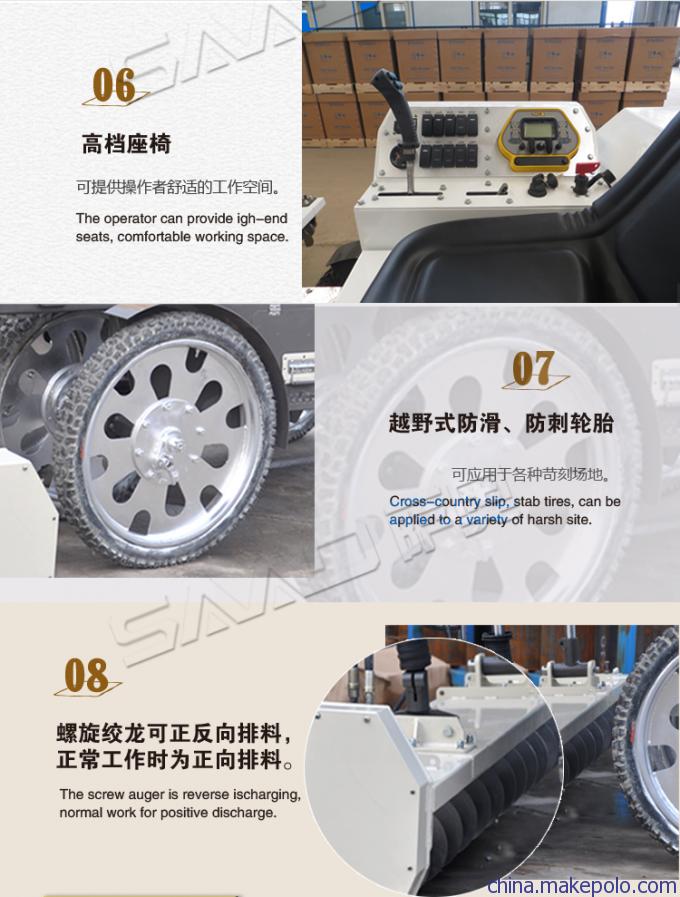 06

高档座椅

可提供操作者舒适的工作空间。

The operator can provide igh-end seats, comfortable working space.

07

越野式防滑、防刺轮胎

可应用于各种苛刻场地。

Cross-country slip, stab tires, can be applied to a variety of harsh site.

08

螺旋绞龙可正反向排料，正常工作时为正向排料。

The screw auger is reverse ischarging, normal work for positive discharge.

china.makepolo.com