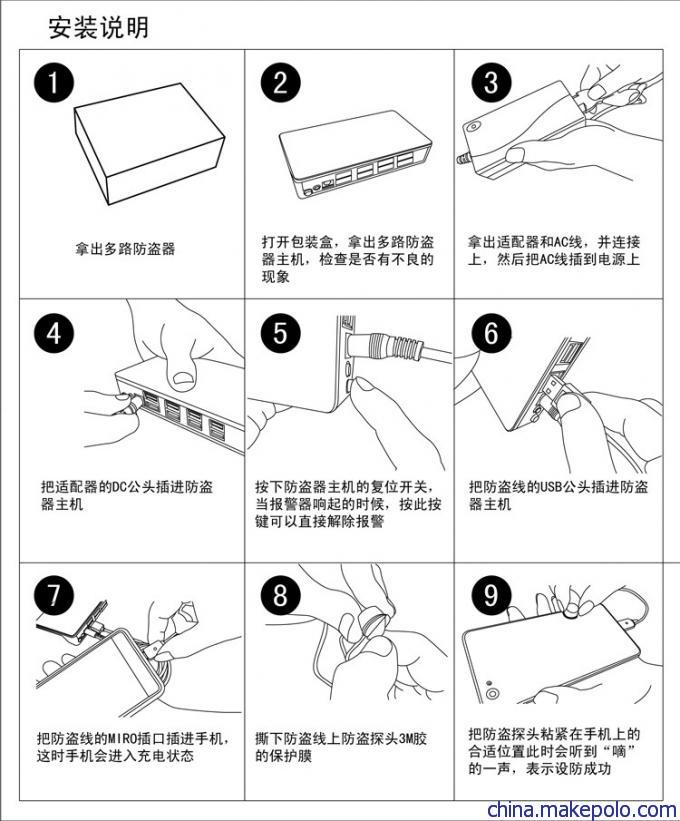 安装说明

1

拿出多路防盗器

2

打开包装盒，拿出多路防盗器主机，检查是否有不良的现象

3

拿出适配器和AC线，并连接上，然后把AC线插到电源上

4

把适配器的DC公头插进防盗器主机

5

按下防盗器主机的复位开关，当报警器响起的时候，按此按键可以直接解除报警

6

把防盗线的USB公头插进防盗器主机

7

把防盗线的MIRO插口插进手机，这时手机会进入充电状态

8

撕下防盗线上防盗探头3M胶的保护膜

9

把防盗探头粘紧在手机上的合适位置此时会听到“嘀”的一声，表示设防成功

china.makepolo.com